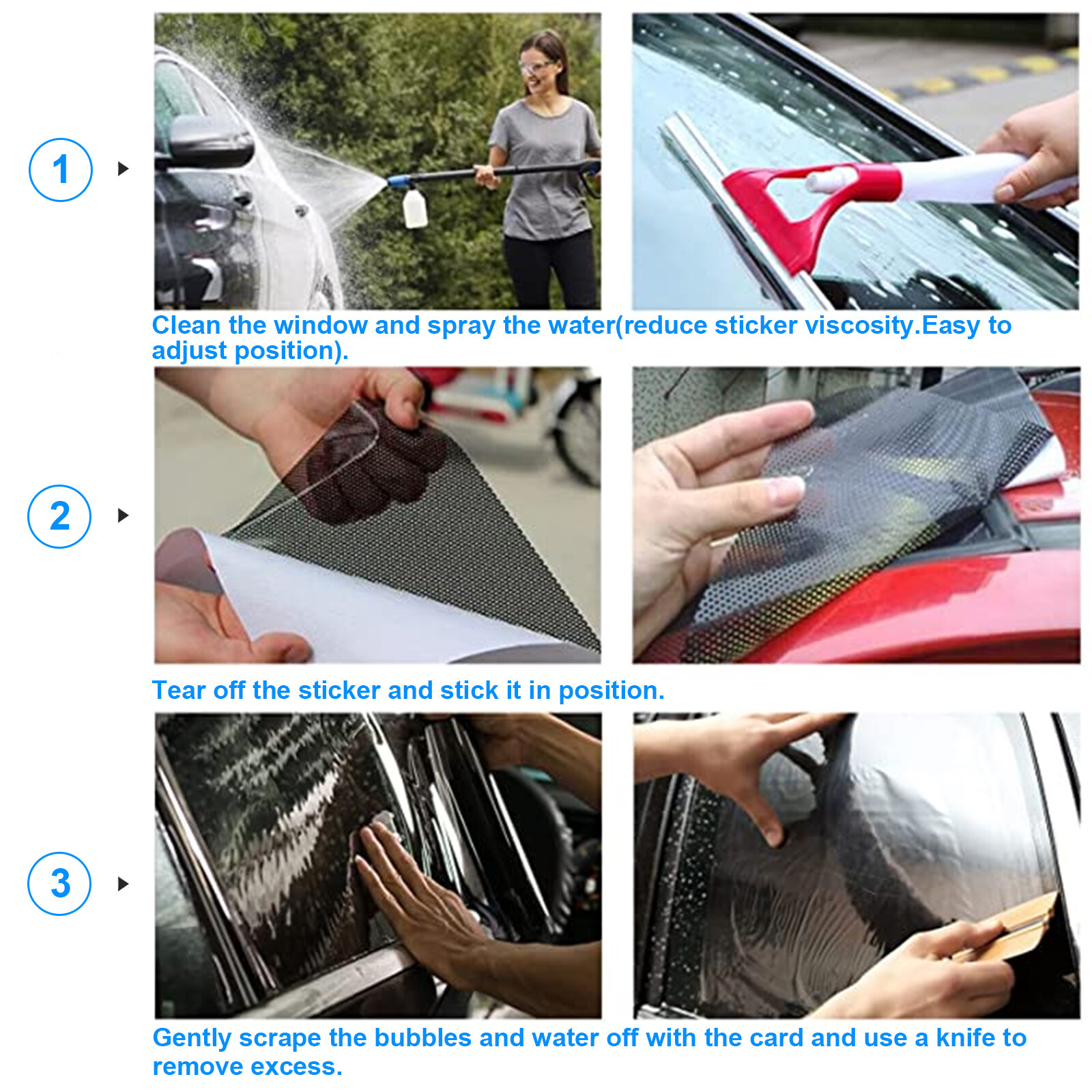 1

Clean the window and spray the water(reduce sticker viscosity.Easy to adjust position).

2

Tear off the sticker and stick it in position.

3

Gently scrape the bubbles and water off with the card and use a knife to remove excess.