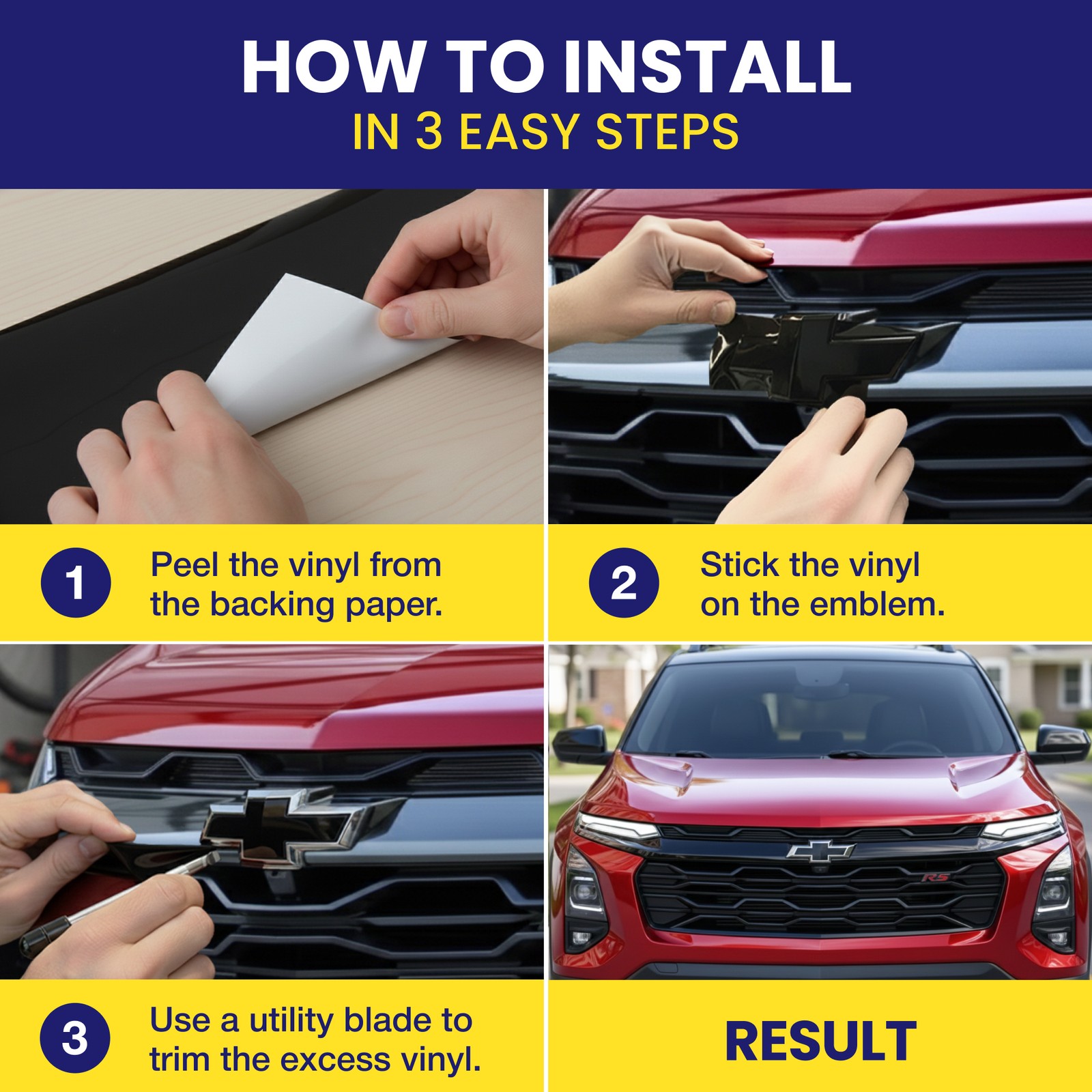 HOW TO INSTALL
IN 3 EASY STEPS

1
Peel the vinyl from the backing paper.

2
Stick the vinyl on the emblem.

3
Use a utility blade to trim the excess vinyl.

RESULT