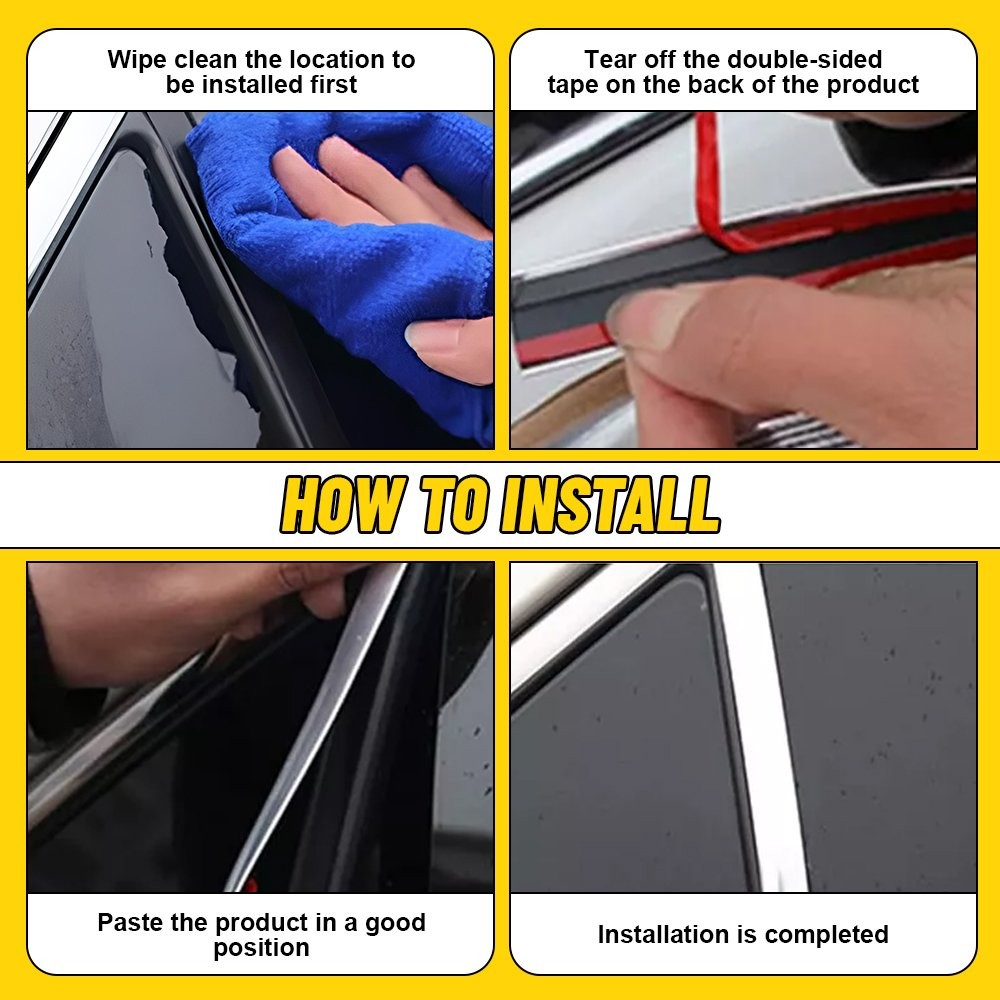 Wipe clean the location to be installed first

Tear off the double-sided tape on the back of the product

HOW TO INSTALL

Paste the product in a good position

Installation is completed