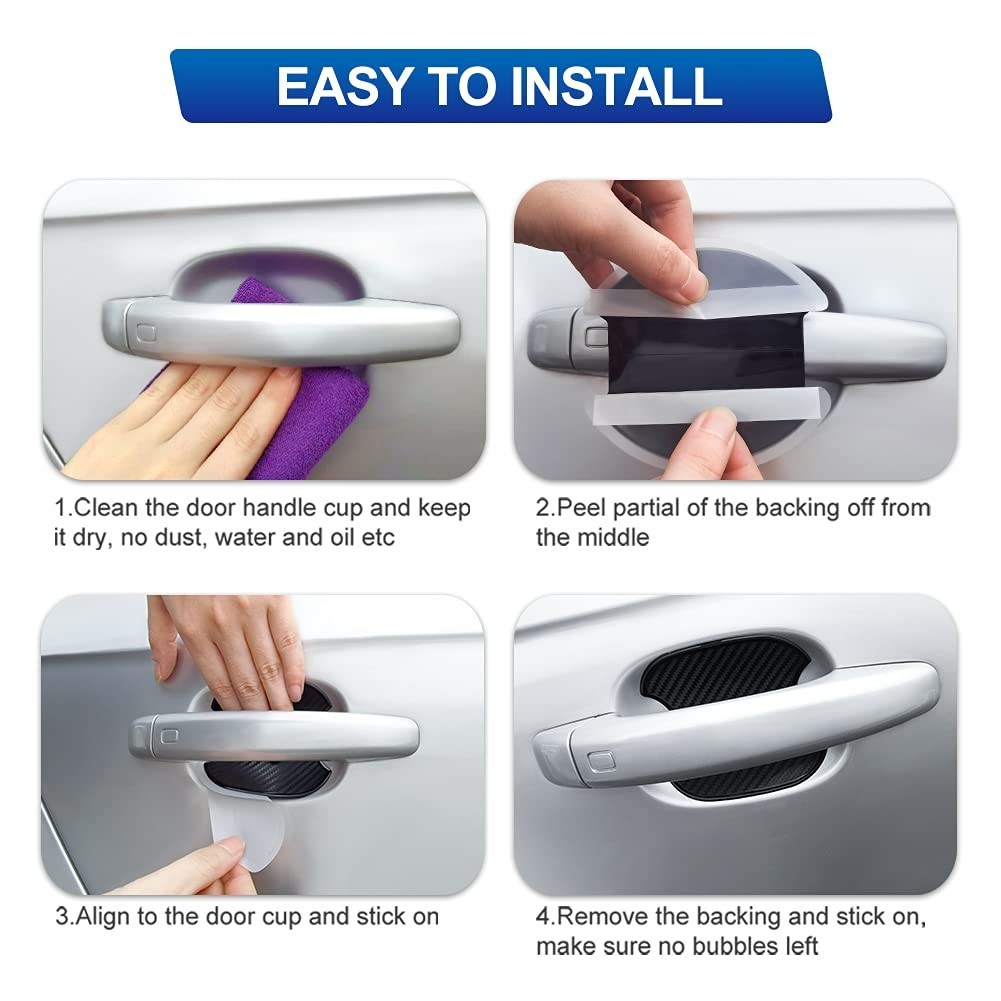 EASY TO INSTALL

1.Clean the door handle cup and keep it dry, no dust, water and oil etc

2.Peel partial of the backing off from the middle

3.Align to the door cup and stick on

4.Remove the backing and stick on, make sure no bubbles left