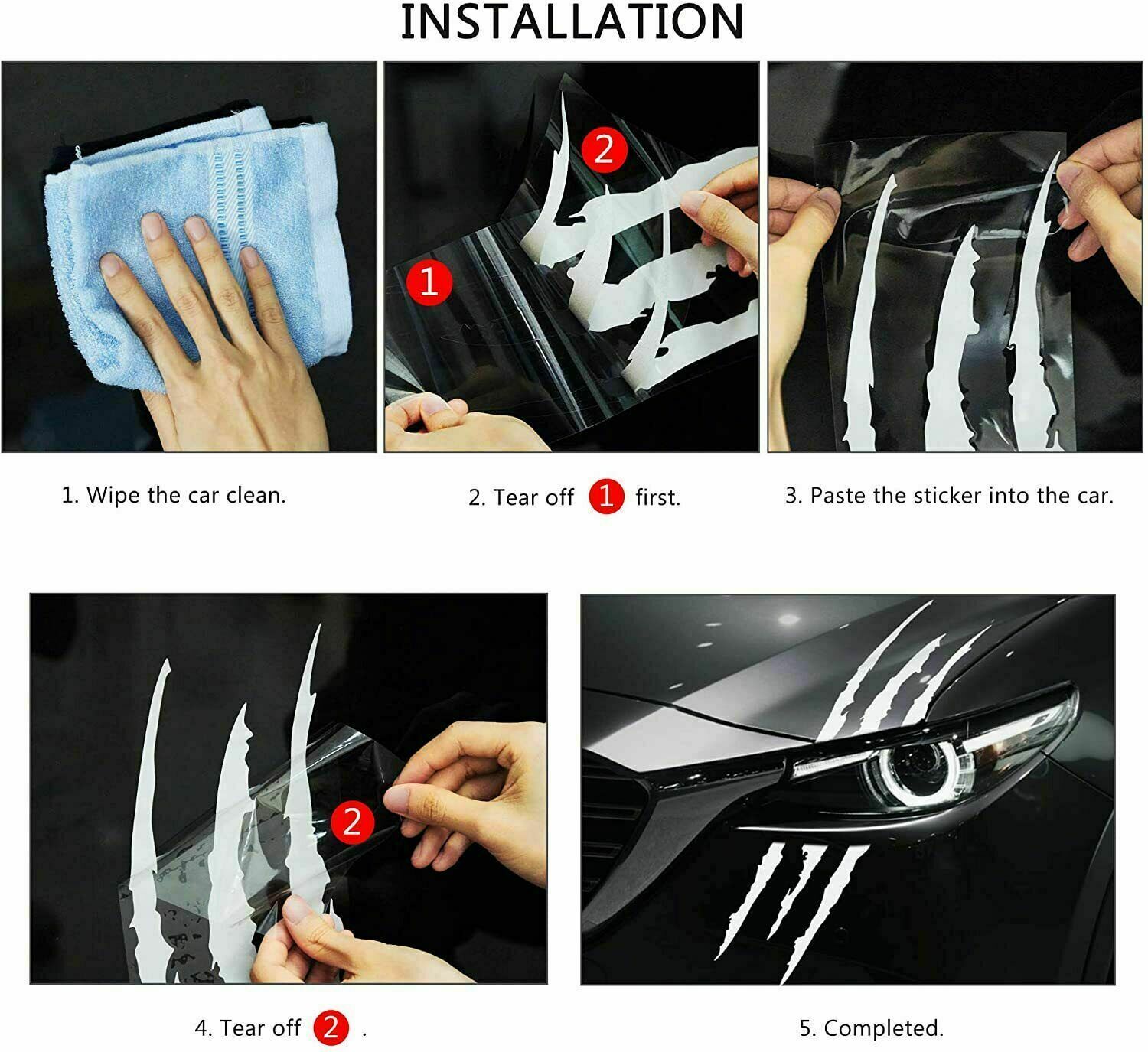 INSTALLATION

2

1

1. Wipe the car clean.

2. Tear off 1 first.

3. Paste the sticker into the car.

2

4. Tear off 2 .

5. Completed.