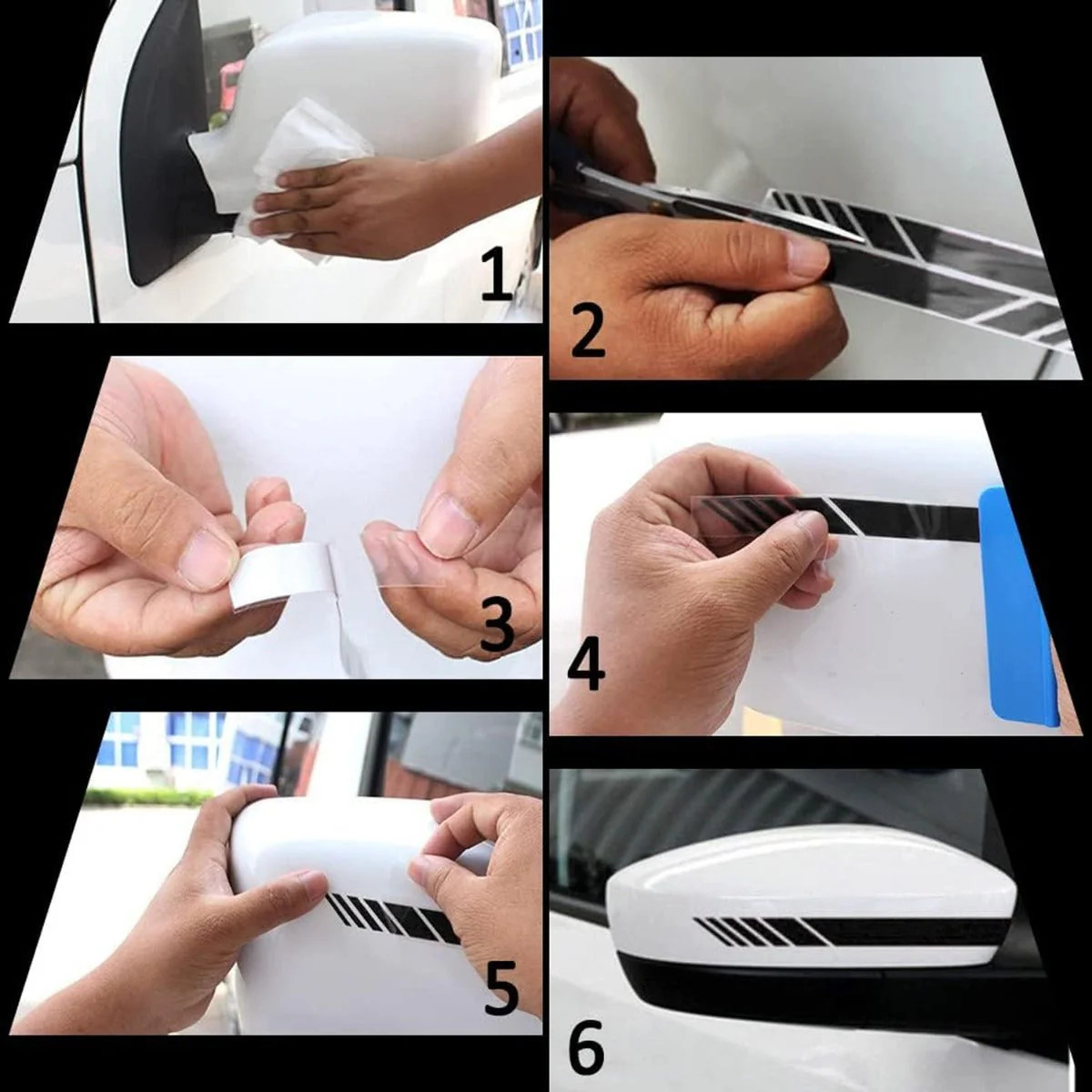 1
2
3
4
5
6