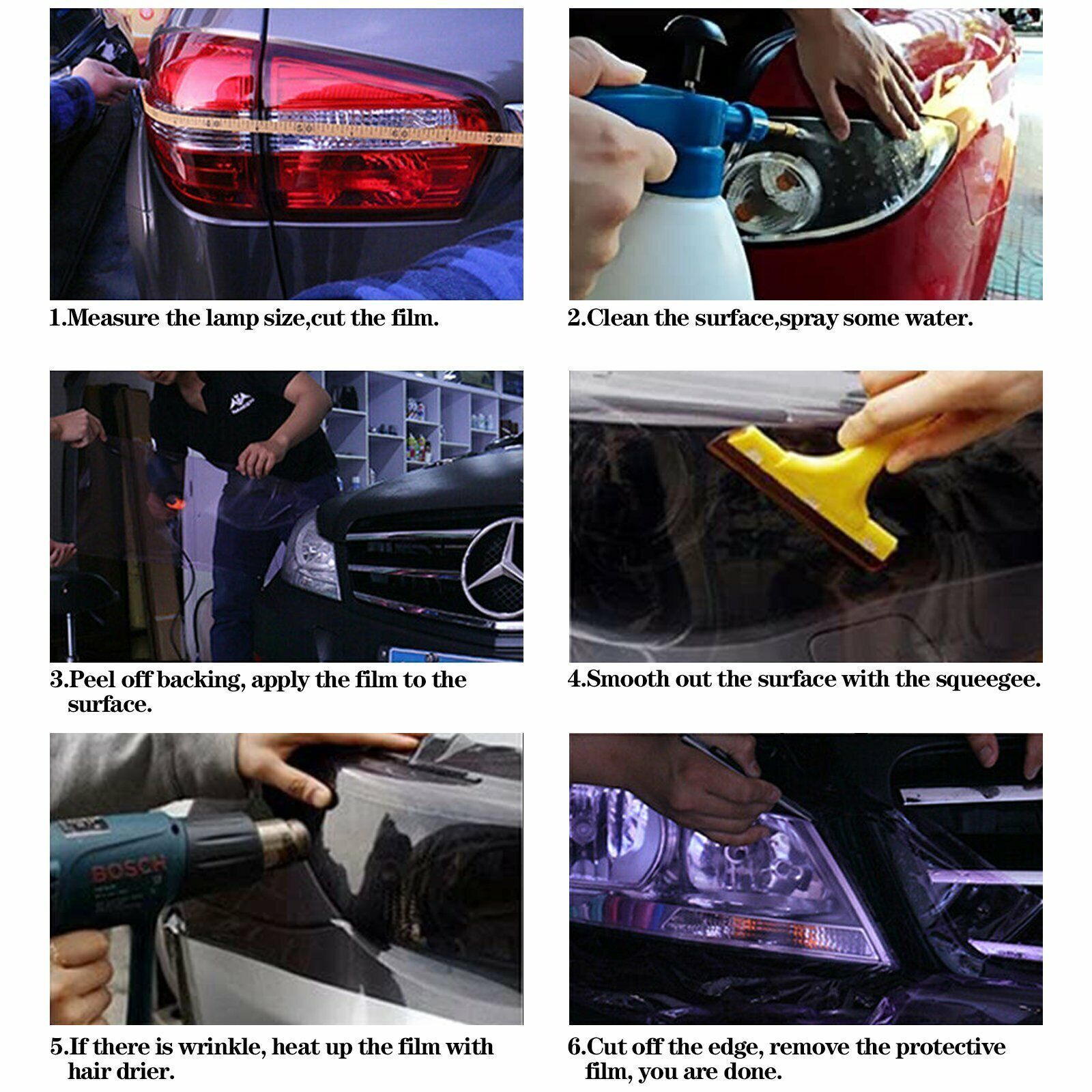 1.Measure the lamp size,cut the film.

2.Clean the surface,spray some water.

3.Peel off backing, apply the film to the surface.

4.Smooth out the surface with the squeegee.

BOSCH

5.If there is wrinkle, heat up the film with hair drier.

6.Cut off the edge, remove the protective film, you are done.