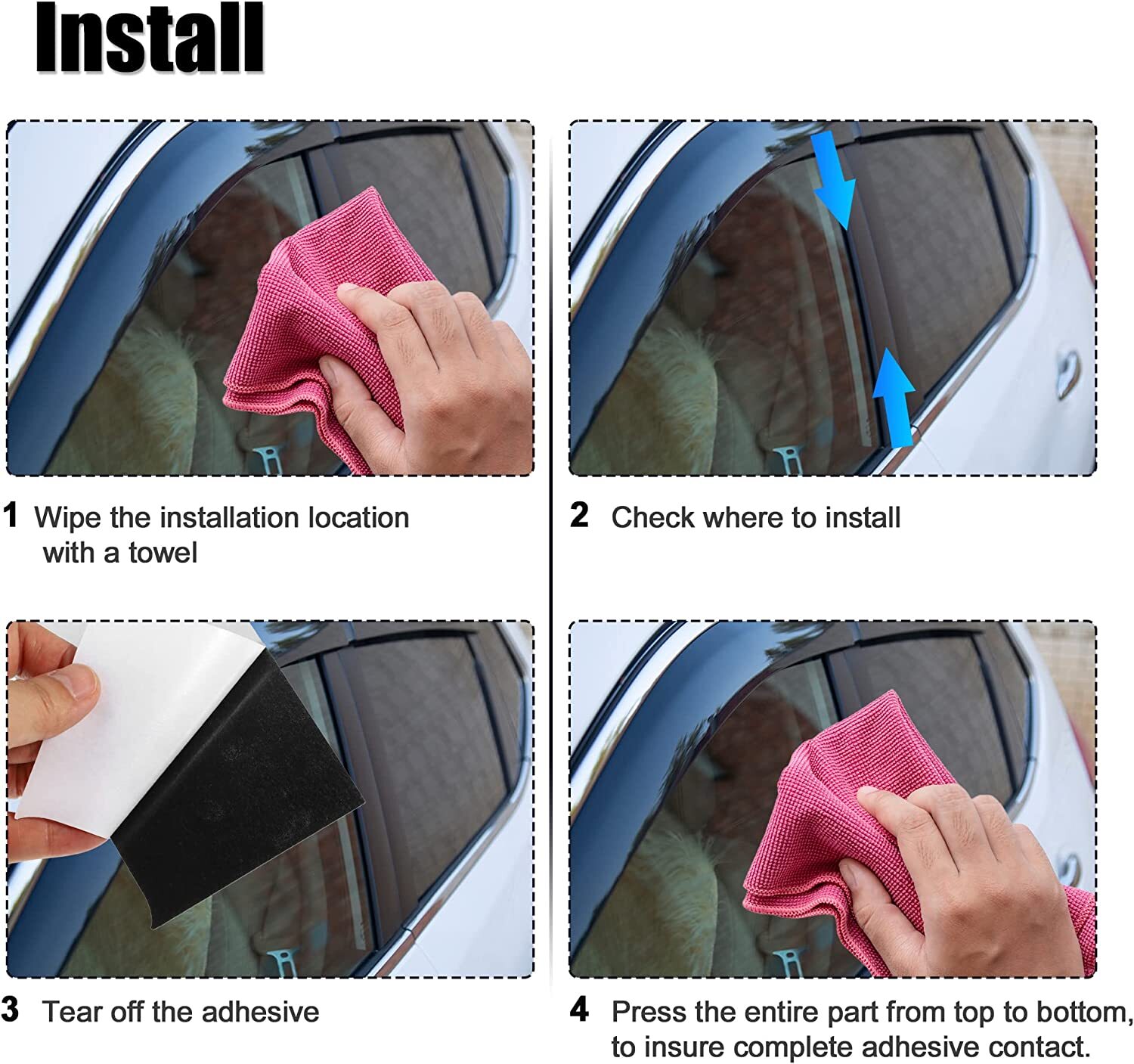 Install

1 Wipe the installation location with a towel

2 Check where to install

3 Tear off the adhesive

4 Press the entire part from top to bottom, to insure complete adhesive contact.