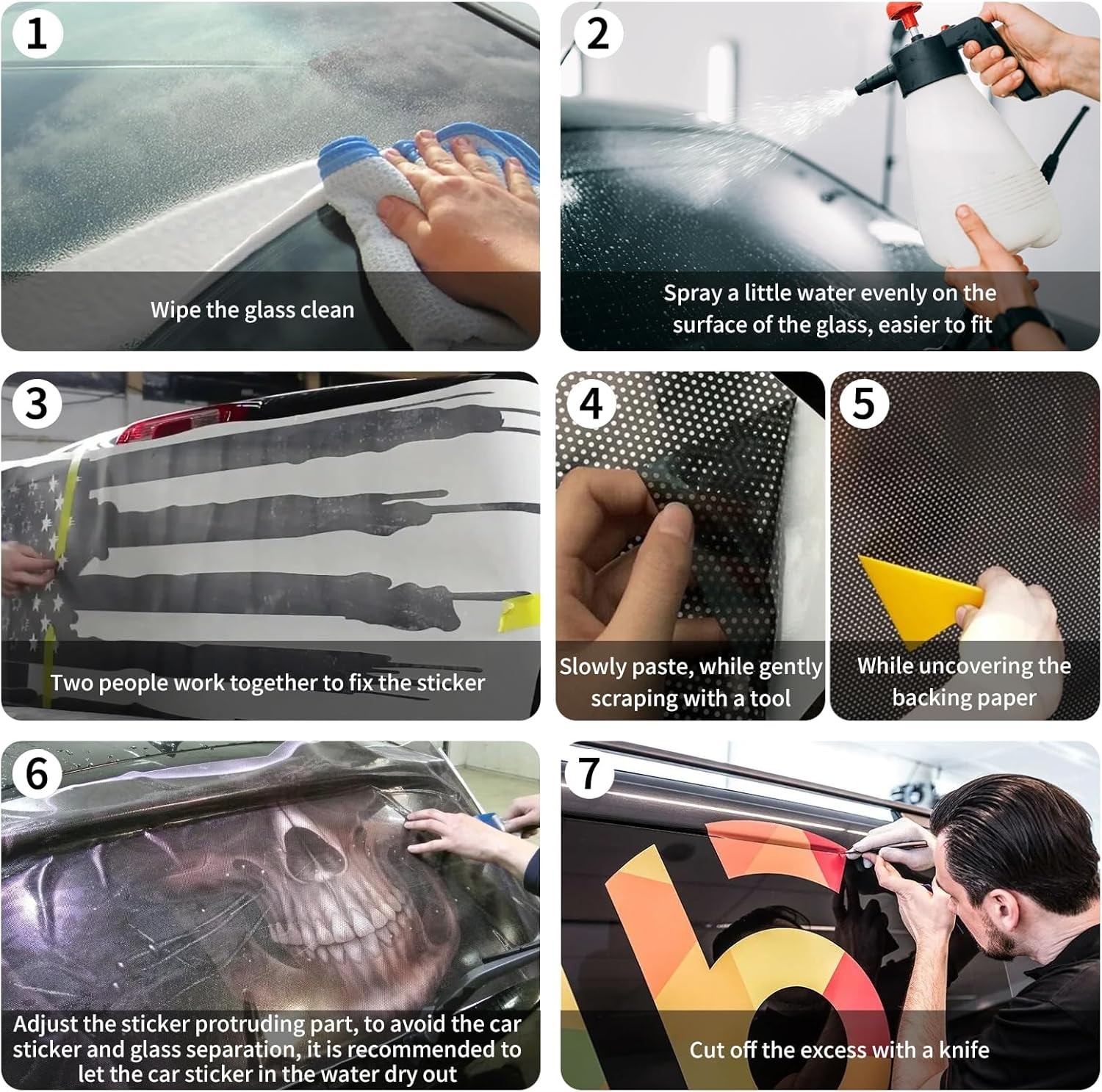 1

Wipe the glass clean

2

Spray a little water evenly on the surface of the glass, easier to fit

3

Two people work together to fix the sticker

4

Slowly paste, while gently scraping with a tool

5

While uncovering the backing paper

6

Adjust the sticker protruding part, to avoid the car sticker and glass separation, it is recommended to let the car sticker in the water dry out

7

Cut off the excess with a knife