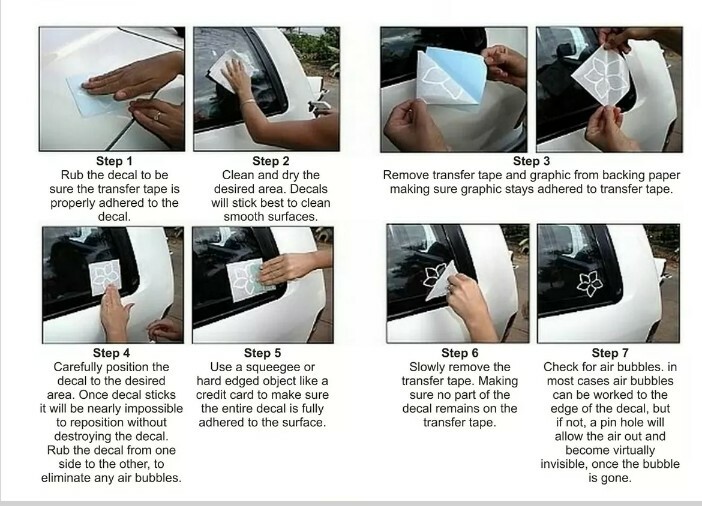 Step 1
Rub the decal to be sure the transfer tape is properly adhered to the decal.

Step 2
Clean and dry the desired area. Decals will stick best to clean smooth surfaces.

Step 3
Remove transfer tape and graphic from backing paper making sure graphic stays adhered to transfer tape.

Step 4
Carefully position the decal to the desired area. Once decal sticks it will be nearly impossible to reposition without destroying the decal. Rub the decal from one side to the other, to eliminate any air bubbles.

Step 5
Use a squeegee or hard edged object like a credit card to make sure the entire decal is fully adhered to the surface.

Step 6
Slowly remove the transfer tape. Making sure no part of the decal remains on the transfer tape.

Step 7
Check for air bubbles. in most cases air bubbles can be worked to the edge of the decal, but if not, a pin hole will allow the air out and become virtually invisible, once the bubble is gone.