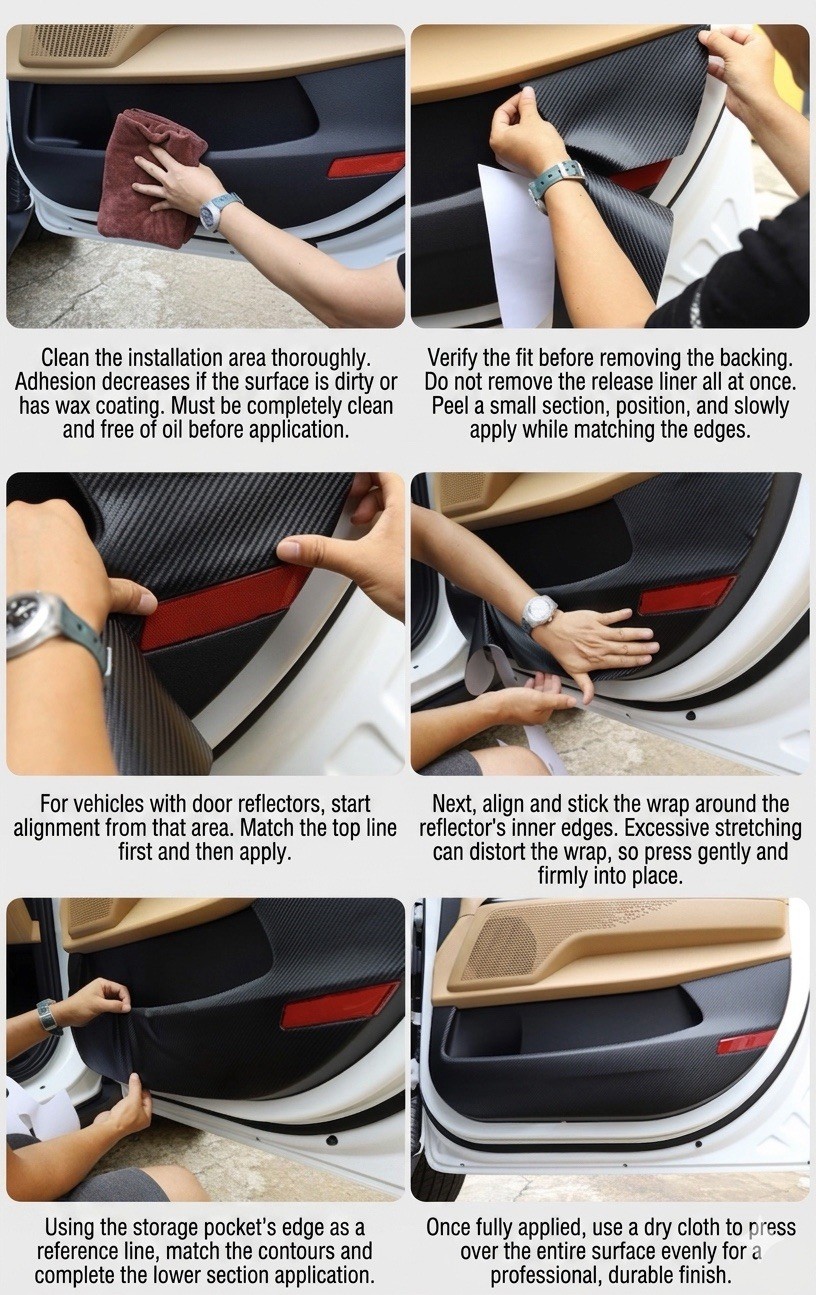 Clean the installation area thoroughly. Adhesion decreases if the surface is dirty or has wax coating. Must be completely clean and free of oil before application.

Verify the fit before removing the backing. Do not remove the release liner all at once. Peel a small section, position, and slowly apply while matching the edges.

For vehicles with door reflectors, start alignment from that area. Match the top line first and then apply.

Next, align and stick the wrap around the reflector's inner edges. Excessive stretching can distort the wrap, so press gently and firmly into place.

Using the storage pocket's edge as a reference line, match the contours and complete the lower section application.

Once fully applied, use a dry cloth to press over the entire surface evenly for a professional, durable finish.