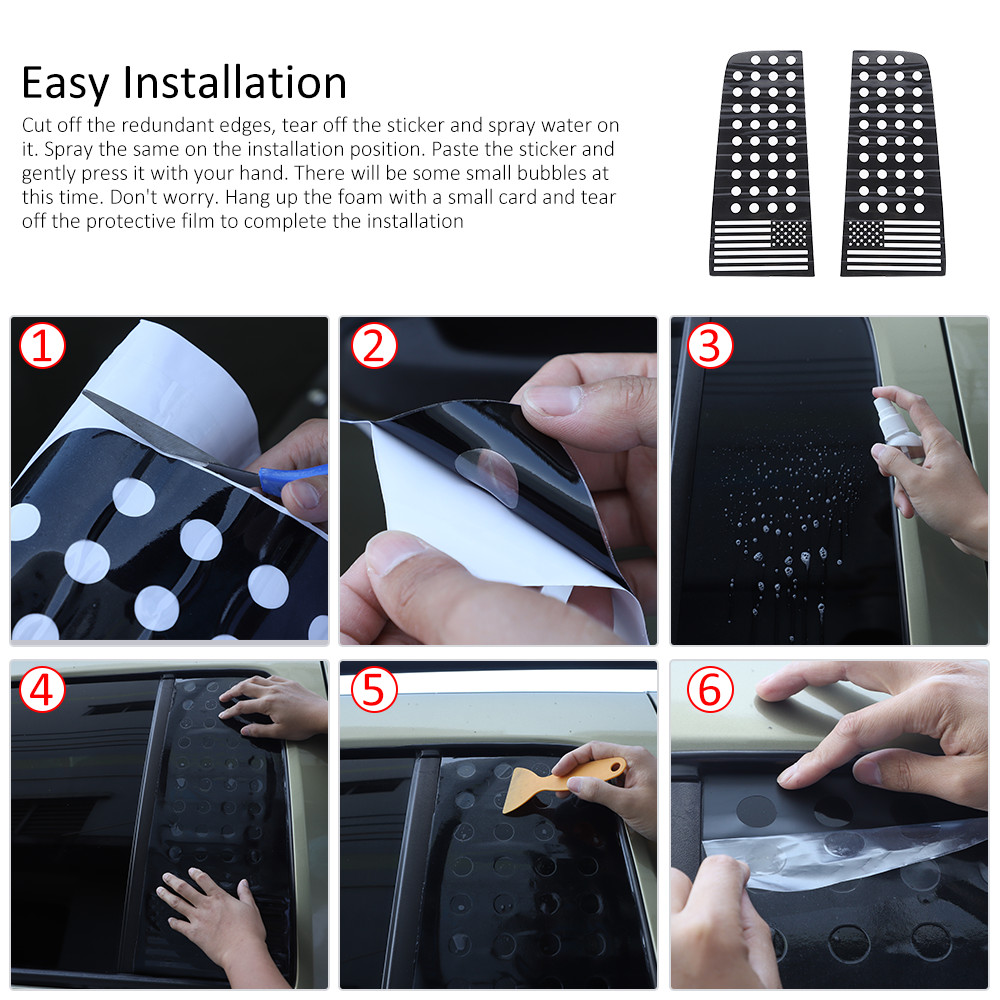 Easy Installation

Cut off the redundant edges, tear off the sticker and spray water on it. Spray the same on the installation position. Paste the sticker and gently press it with your hand. There will be some small bubbles at this time. Don't worry. Hang up the foam with a small card and tear off the protective film to complete the installation

1

2

3

4

5

6