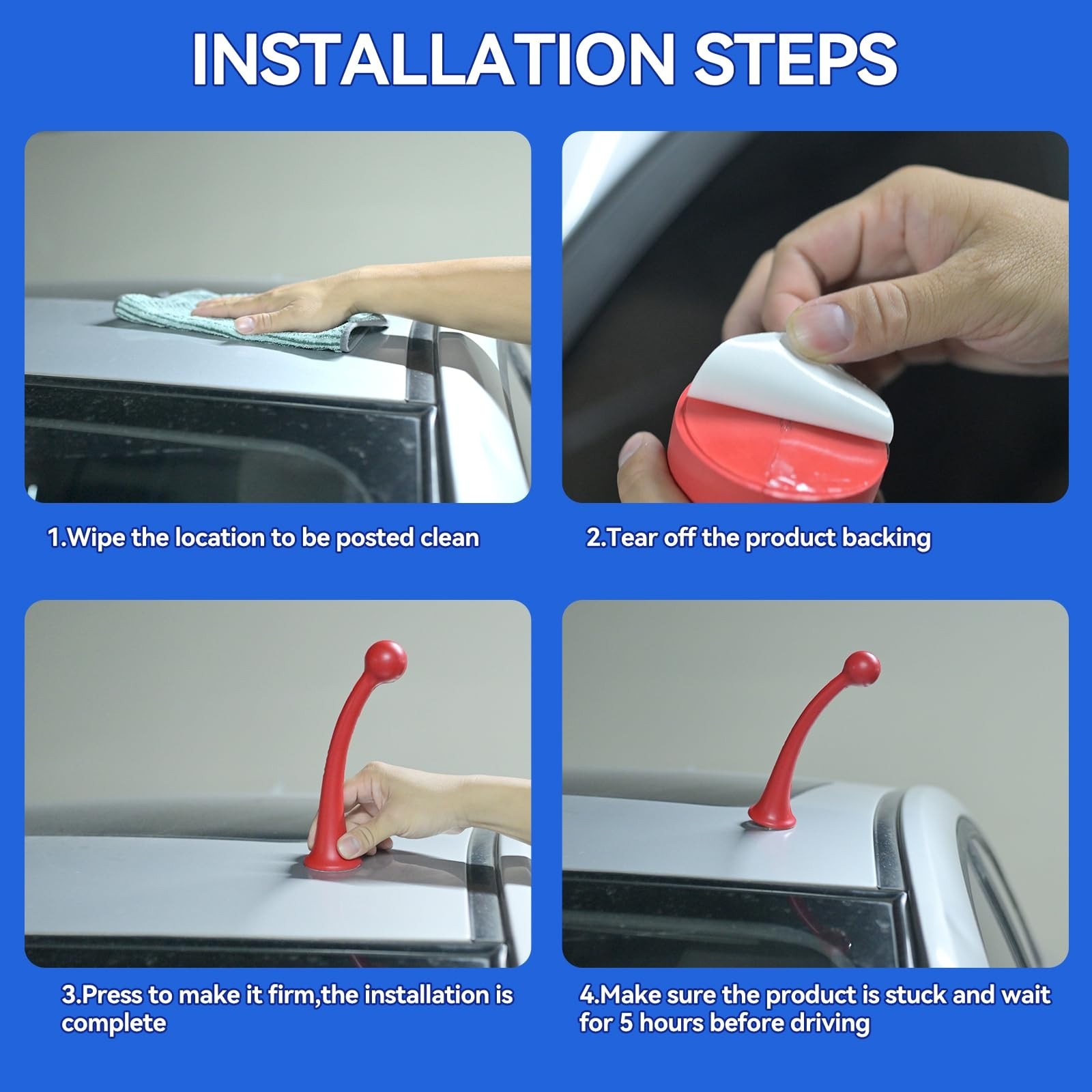 INSTALLATION STEPS

1.Wipe the location to be posted clean

2.Tear off the product backing

3.Press to make it firm,the installation is complete

4.Make sure the product is stuck and wait for 5 hours before driving