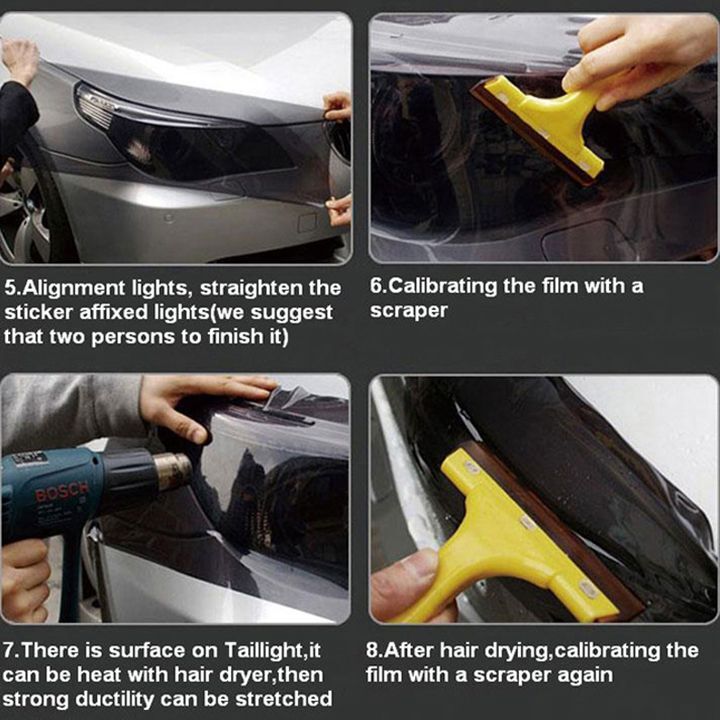 5.Alignment lights, straighten the sticker affixed lights(we suggest that two persons to finish it)

6.Calibrating the film with a scraper

BOSCH

7.There is surface on Taillight,it can be heat with hair dryer,then strong ductility can be stretched

8.After hair drying,calibrating the film with a scraper again