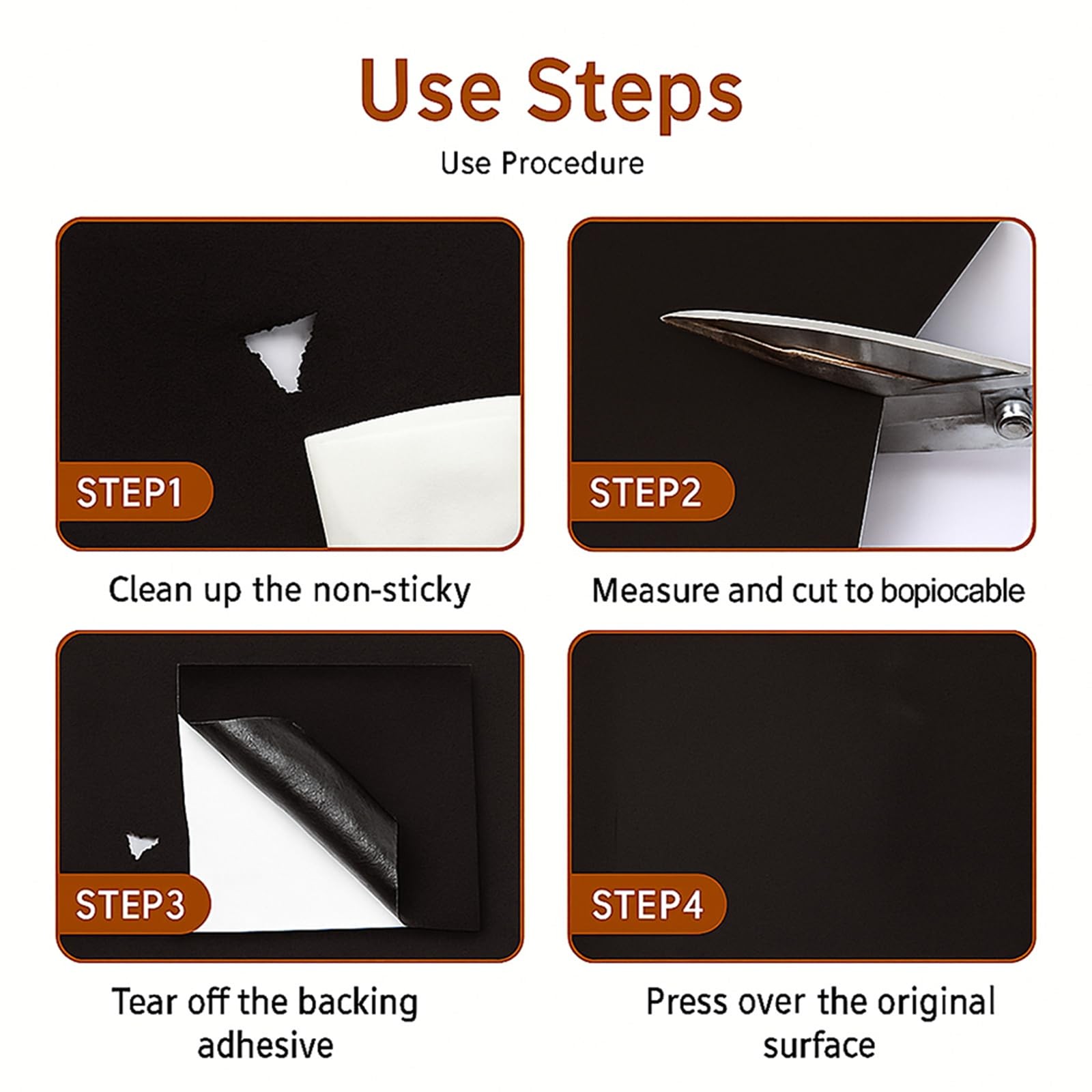 Use Steps

Use Procedure

STEP1

Clean up the non-sticky

STEP2

Measure and cut to bopiocable

STEP3

Tear off the backing adhesive

STEP4

Press over the original surface