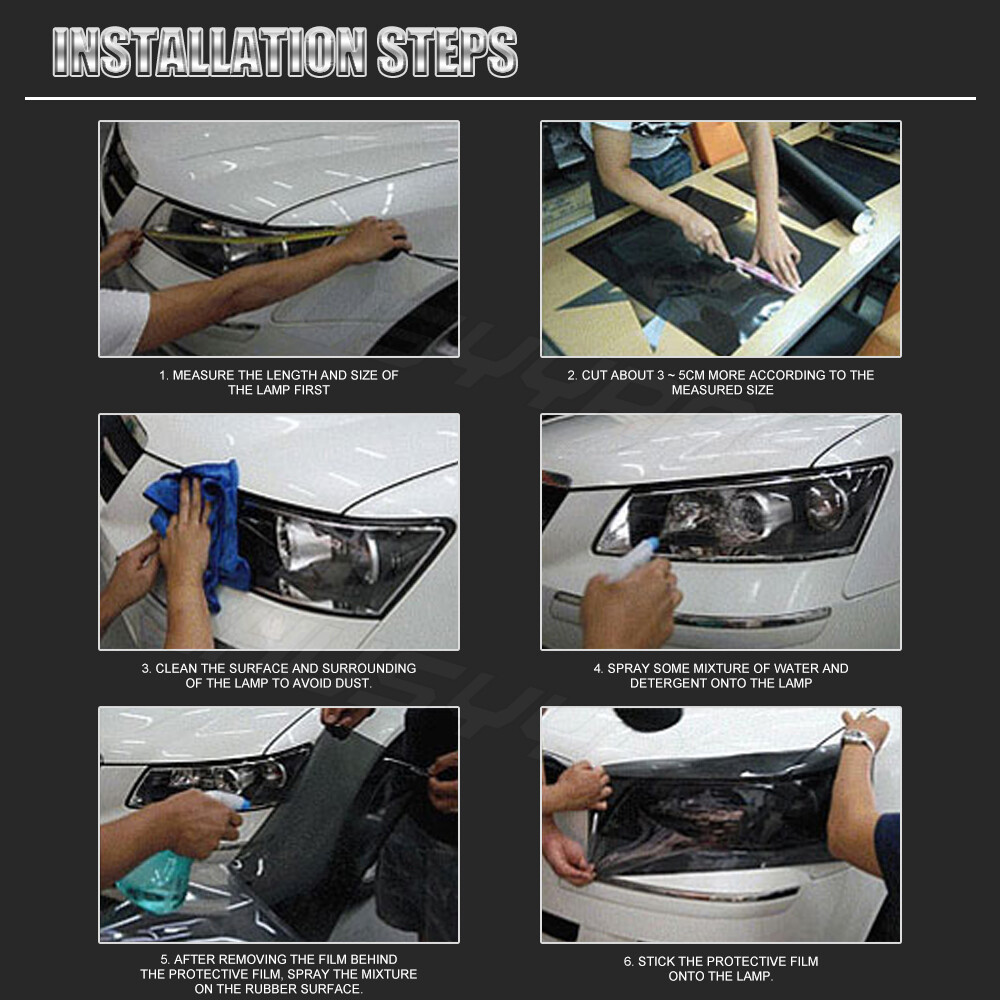 INSTALLATION STEPS

1. MEASURE THE LENGTH AND SIZE OF THE LAMP FIRST

2. CUT ABOUT 3 ~ 5CM MORE ACCORDING TO THE MEASURED SIZE

3. CLEAN THE SURFACE AND SURROUNDING OF THE LAMP TO AVOID DUST.

4. SPRAY SOME MIXTURE OF WATER AND DETERGENT ONTO THE LAMP

5. AFTER REMOVING THE FILM BEHIND THE PROTECTIVE FILM, SPRAY THE MIXTURE ON THE RUBBER SURFACE.

6. STICK THE PROTECTIVE FILM ONTO THE LAMP.