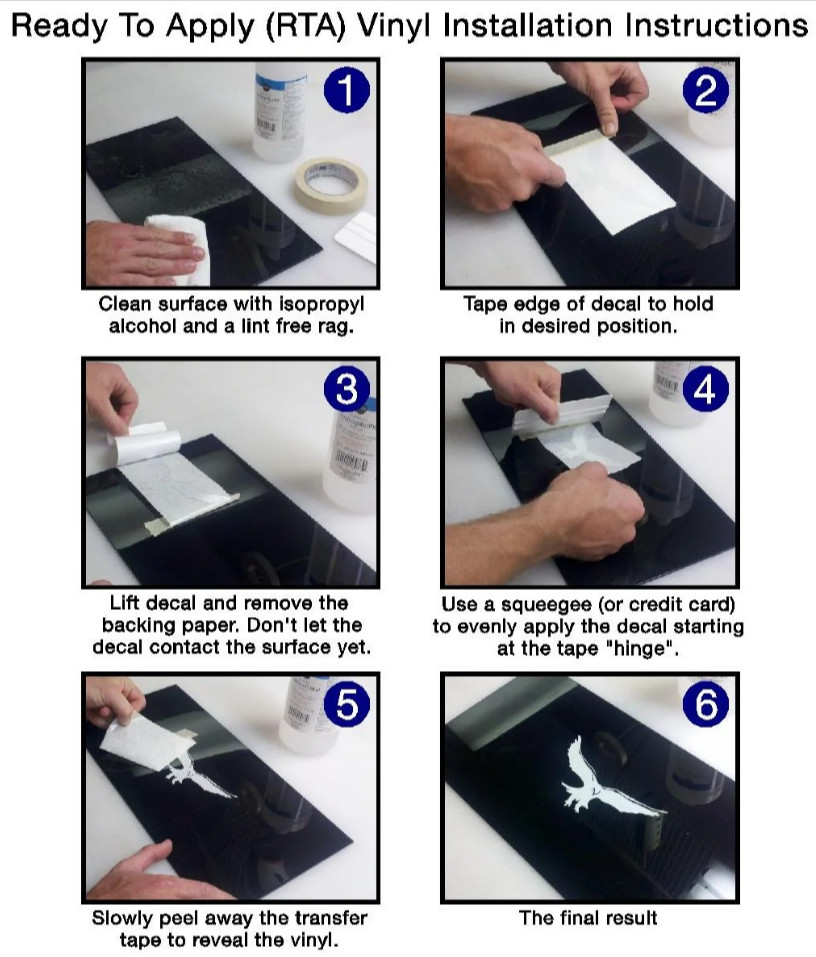 Ready To Apply (RTA) Vinyl Installation Instructions

1

Clean surface with isopropyl alcohol and a lint free rag.

2

Tape edge of decal to hold in desired position.

3

Lift decal and remove the backing paper. Don't let the decal contact the surface yet.

4

Use a squeegee (or credit card) to evenly apply the decal starting at the tape "hinge".

5

Slowly peel away the transfer tape to reveal the vinyl.

6

The final result