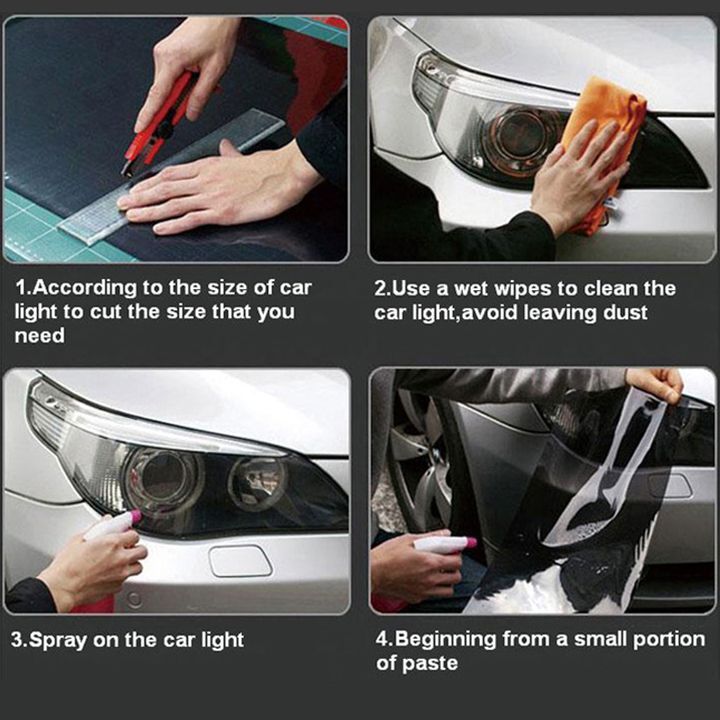 1.According to the size of car light to cut the size that you need

2.Use a wet wipes to clean the car light,avoid leaving dust

3.Spray on the car light

4.Beginning from a small portion of paste