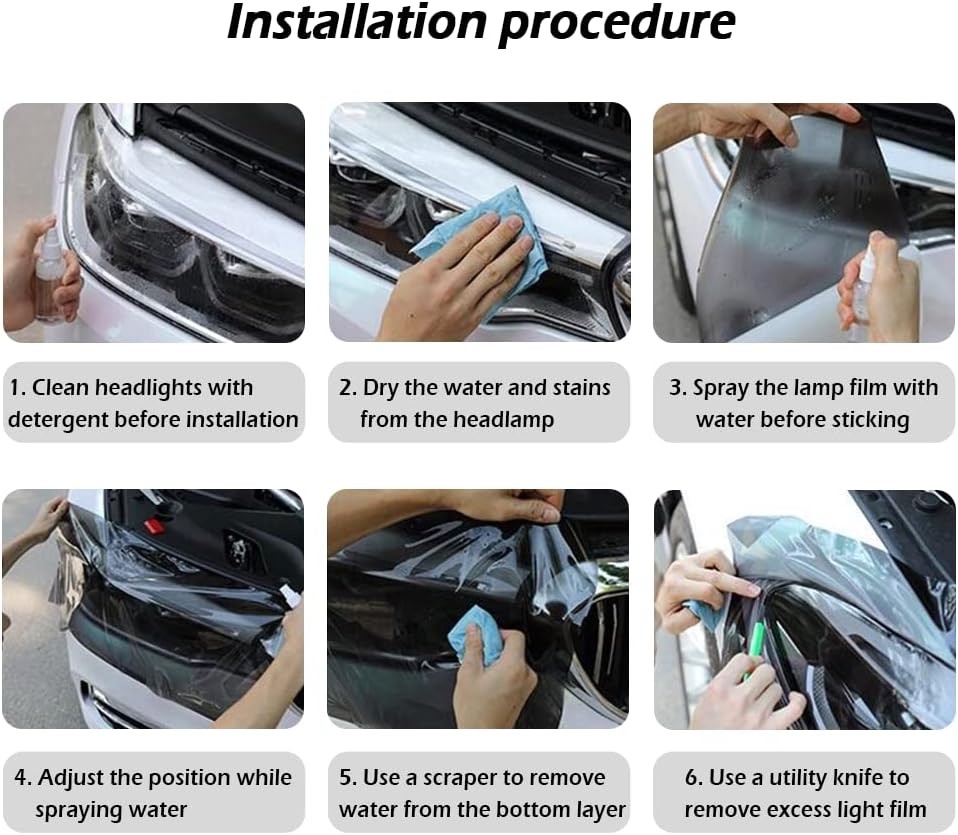 Installation procedure

1. Clean headlights with detergent before installation

2. Dry the water and stains from the headlamp

3. Spray the lamp film with water before sticking

4. Adjust the position while spraying water

5. Use a scraper to remove water from the bottom layer

6. Use a utility knife to remove excess light film