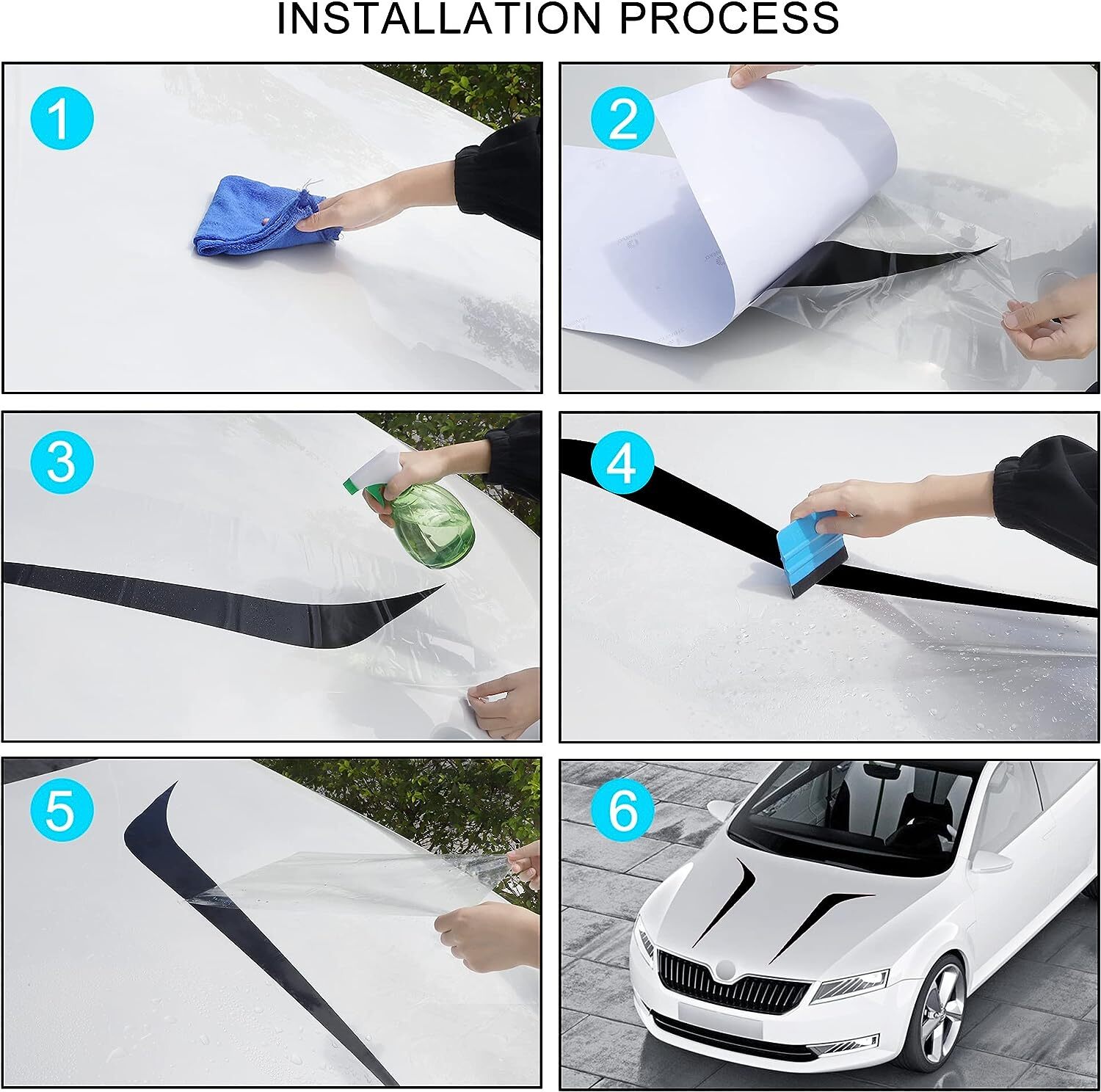 INSTALLATION PROCESS

1

2

3

4

5

6