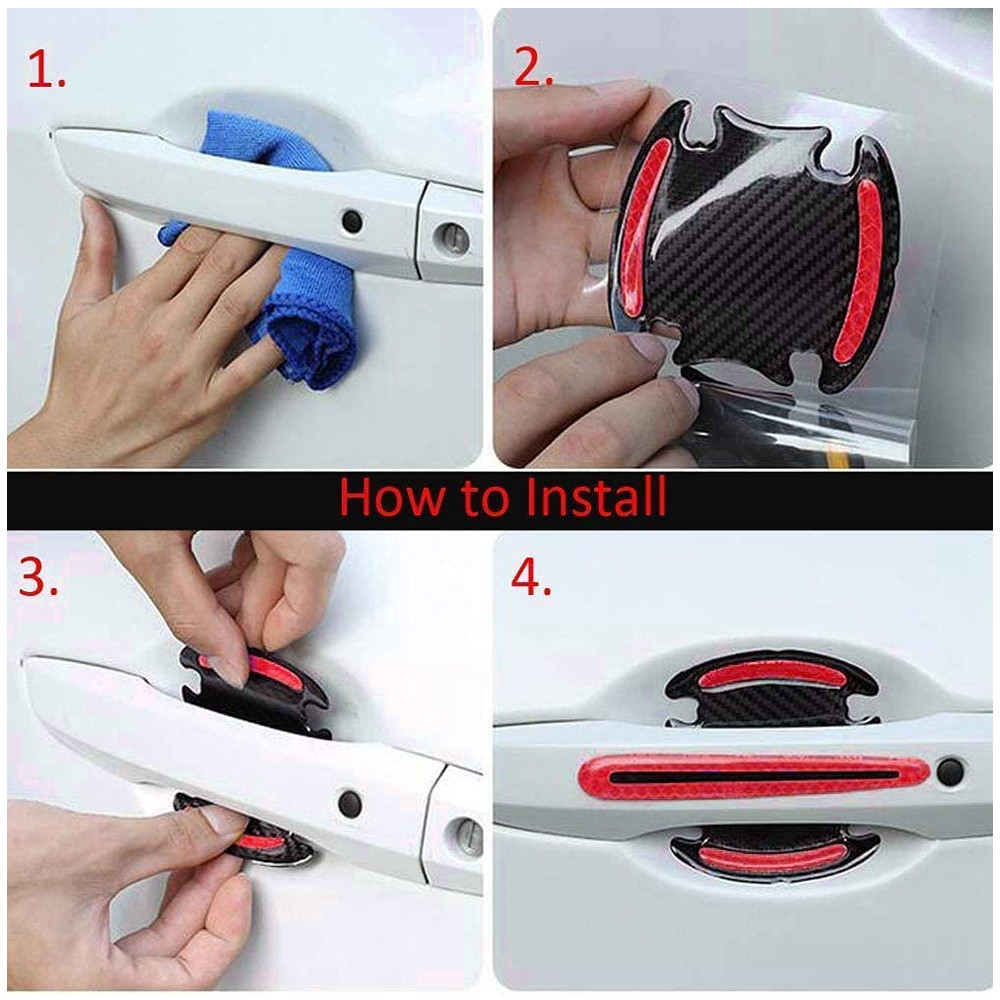 1.

2.

How to Install

3.

4.